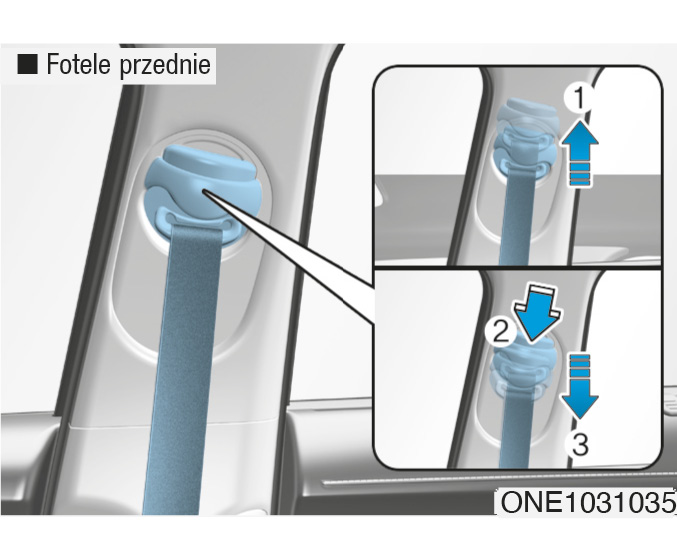 ■ Fotele przednie

1

2

3

ONE1031035